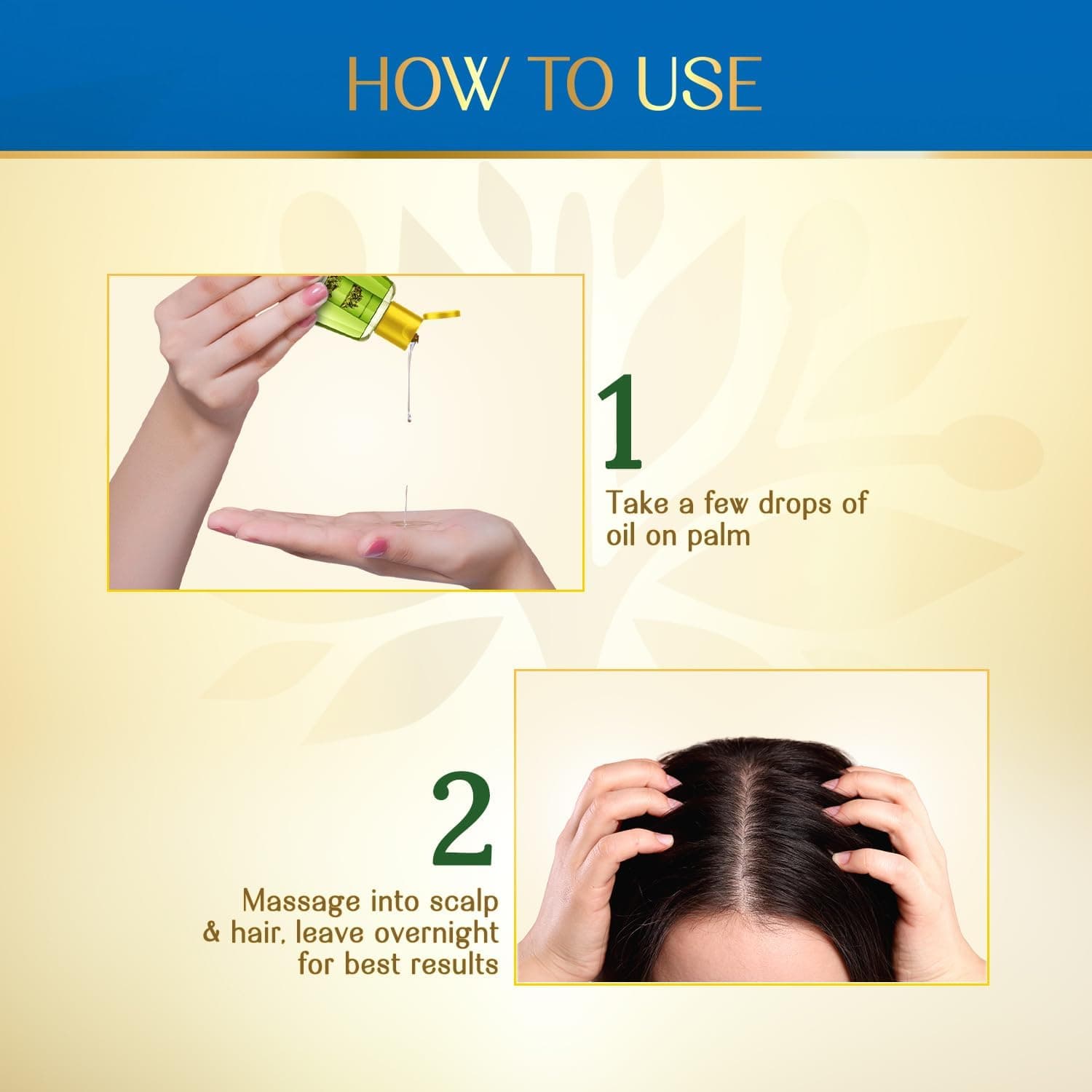 HOW TO USE

1

Take a few drops of oil on palm

2

Massage into scalp & hair, leave overnight for best results