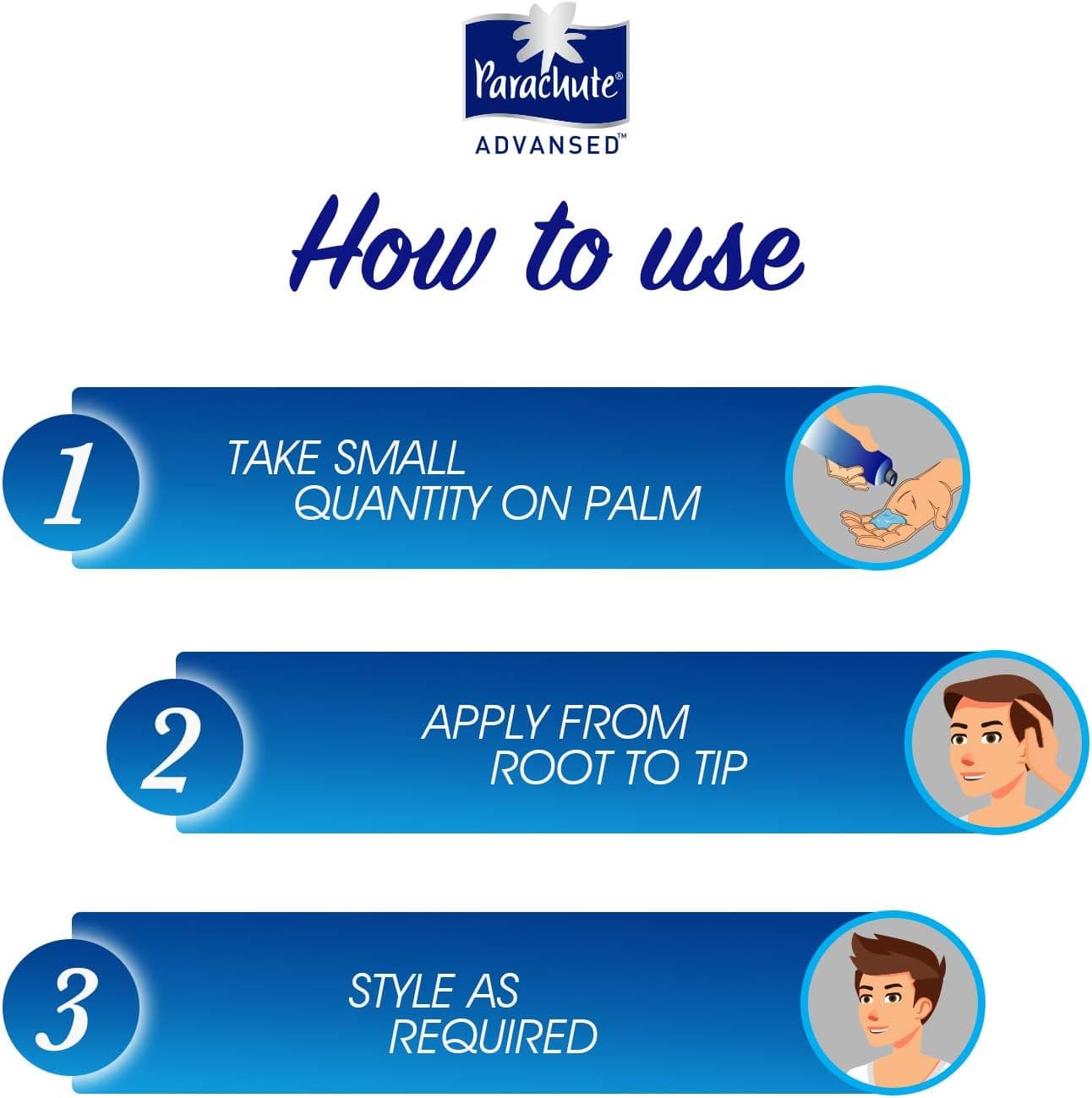 Parachute®
ADVANSED™

How to use

1
TAKE SMALL QUANTITY ON PALM

2
APPLY FROM ROOT TO TIP

3
STYLE AS REQUIRED