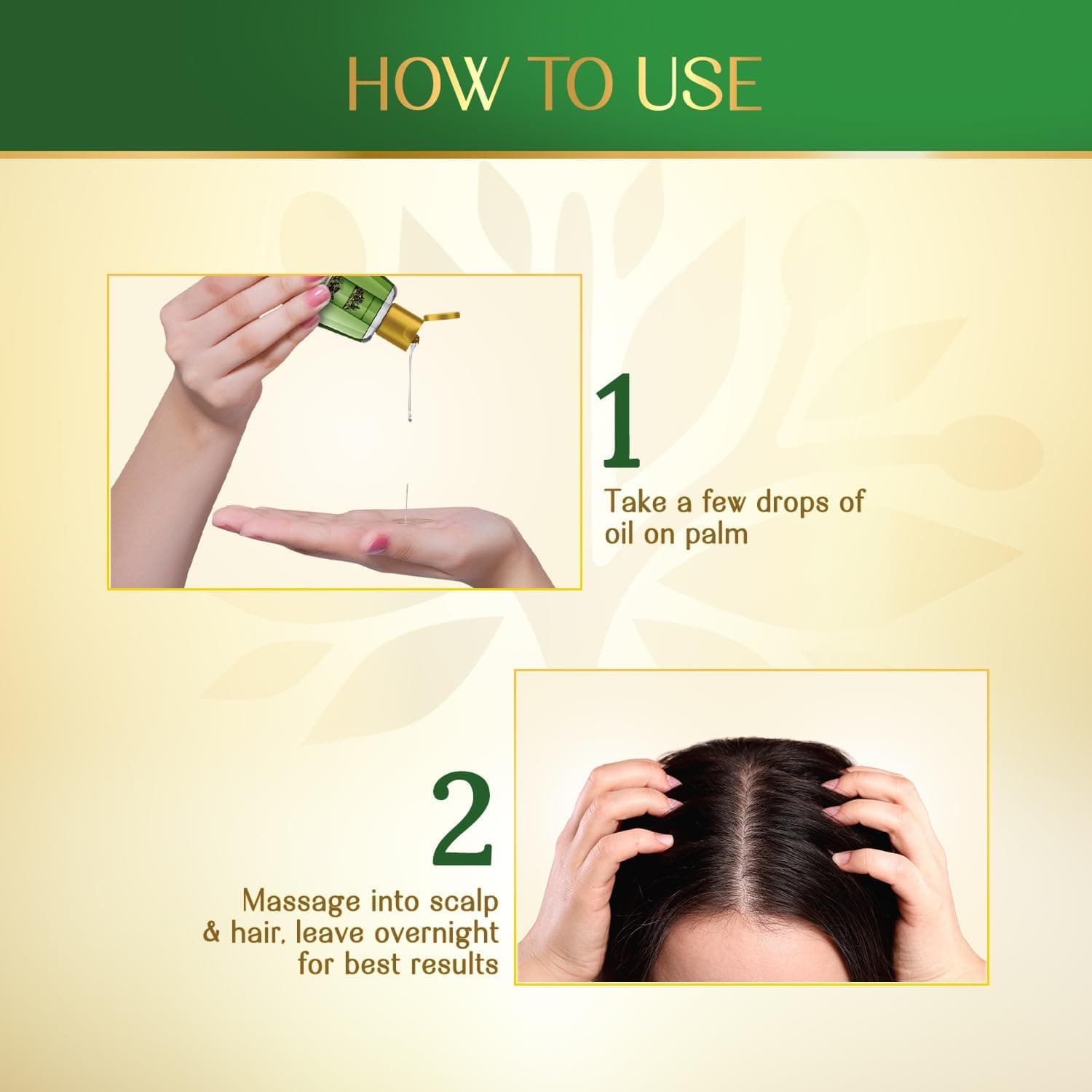 HOW TO USE

1

Take a few drops of oil on palm

2

Massage into scalp & hair, leave overnight for best results