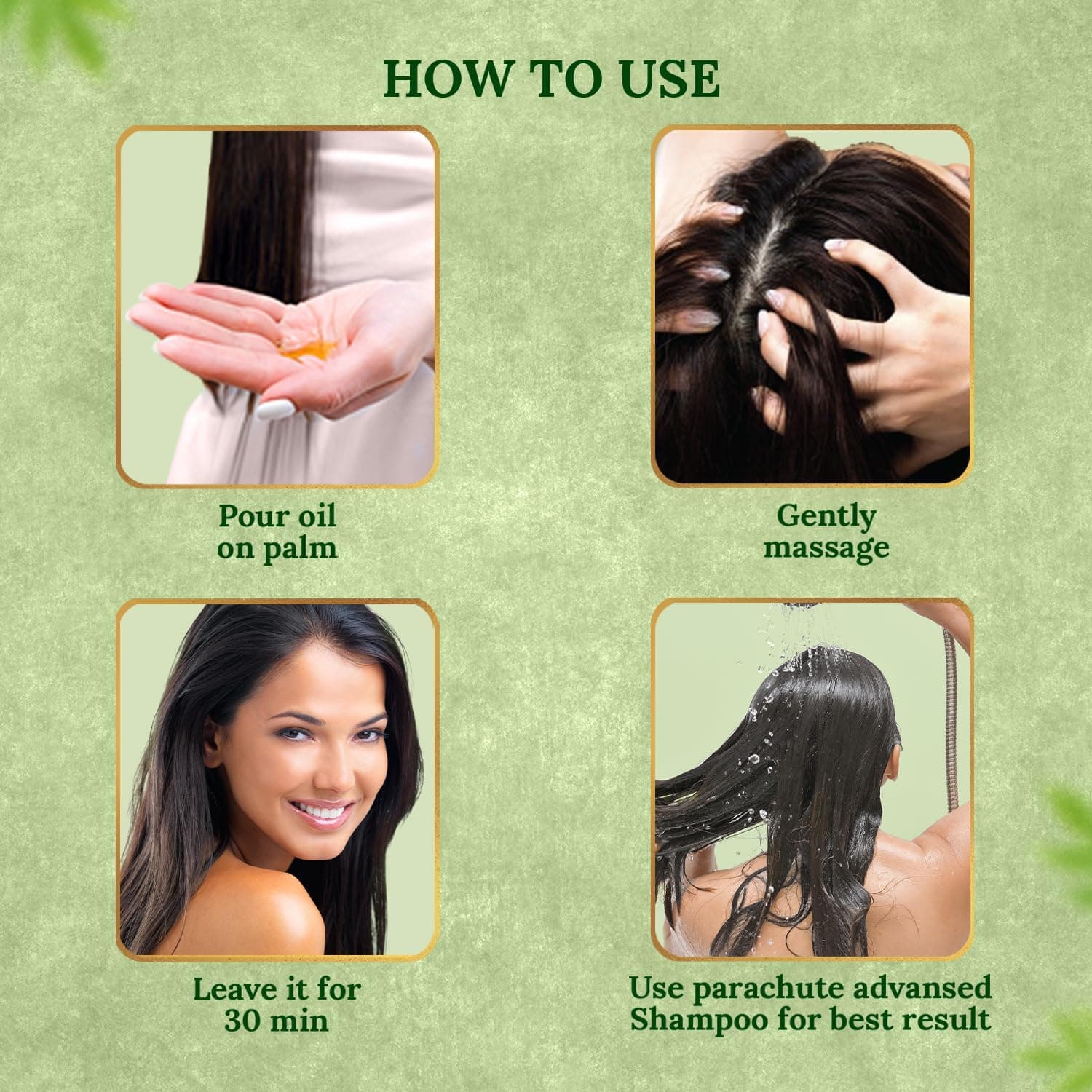 HOW TO USE

Pour oil on palm

Gently massage

Leave it for 30 min

Use parachute advansed Shampoo for best result