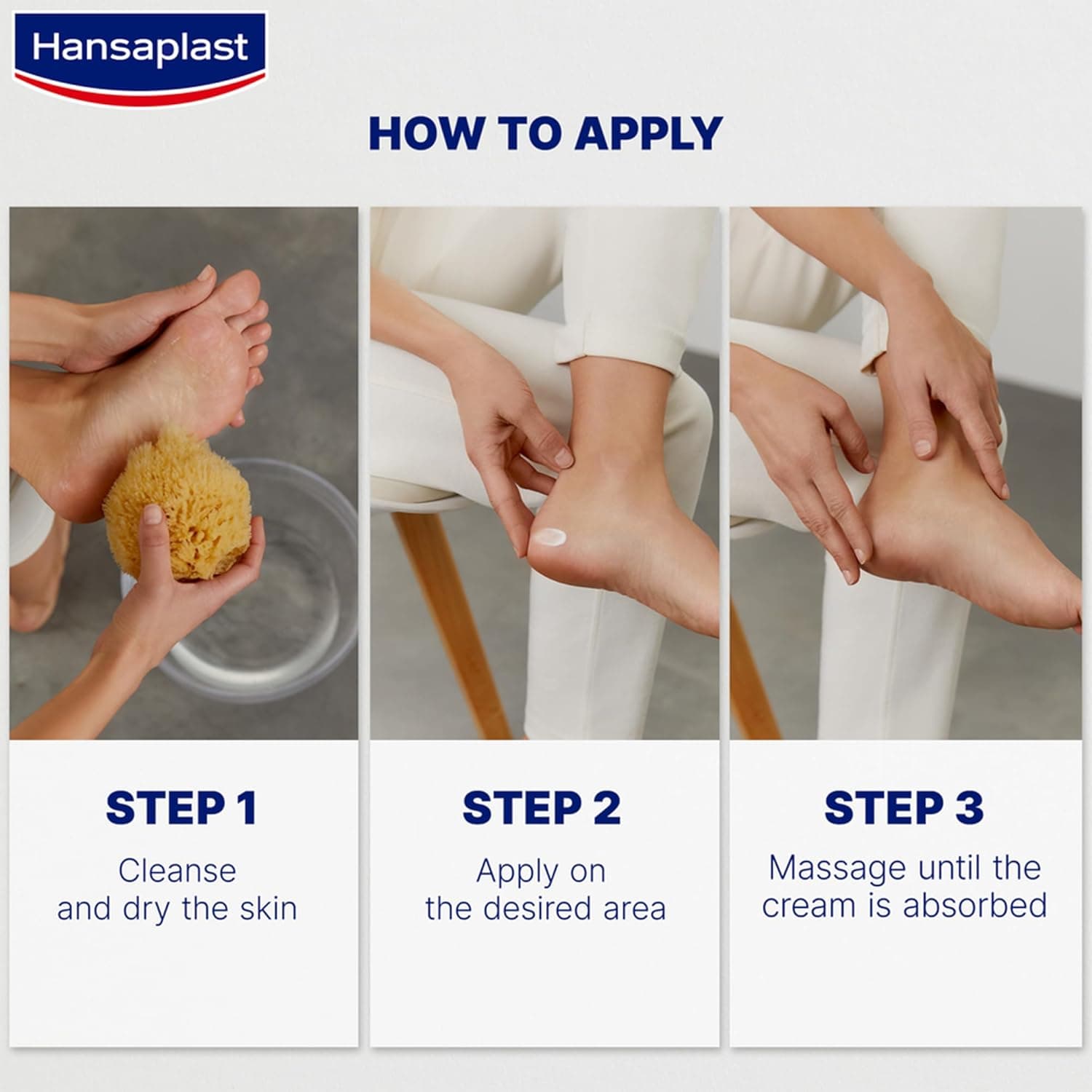 Hansaplast

HOW TO APPLY

STEP 1
Cleanse and dry the skin

STEP 2
Apply on the desired area

STEP 3
Massage until the cream is absorbed