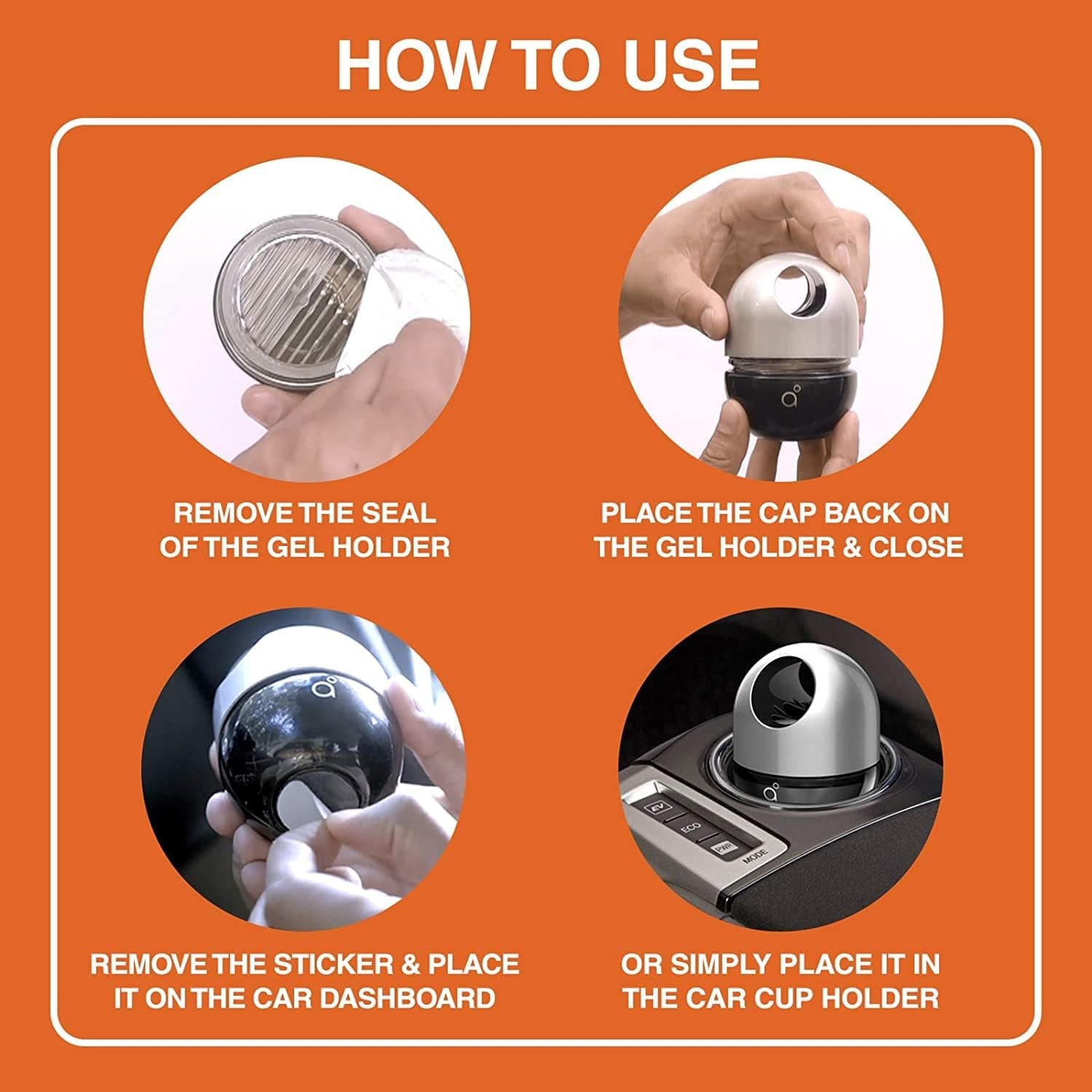 HOW TO USE

REMOVE THE SEAL OF THE GEL HOLDER

PLACE THE CAP BACK ON THE GEL HOLDER & CLOSE

REMOVE THE STICKER & PLACE IT ON THE CAR DASHBOARD

EV
ECO
PWR
MODE

OR SIMPLY PLACE IT IN THE CAR CUP HOLDER