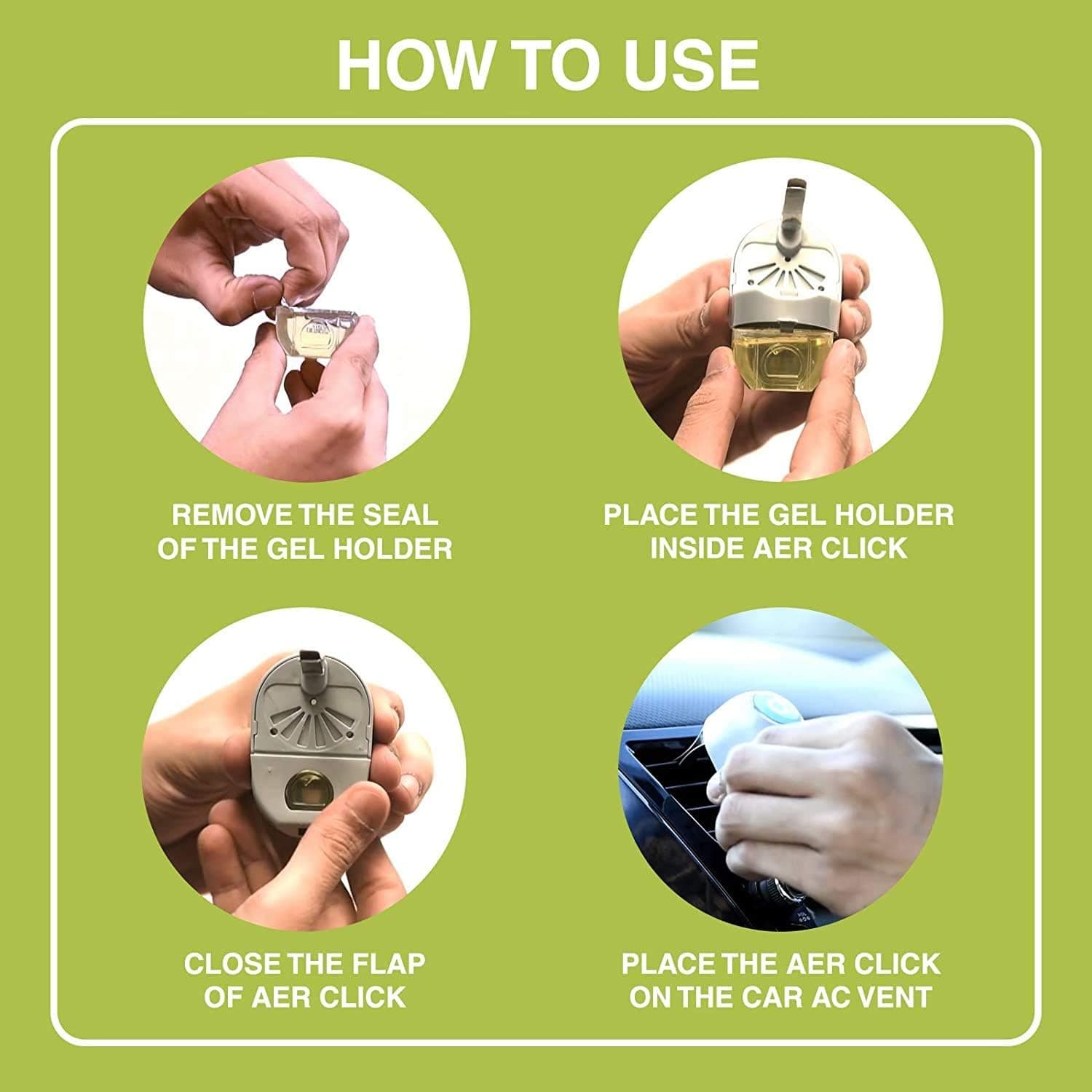 HOW TO USE

REMOVE THE SEAL OF THE GEL HOLDER

PLACE THE GEL HOLDER INSIDE AER CLICK

CLOSE THE FLAP OF AER CLICK

PLACE THE AER CLICK ON THE CAR AC VENT