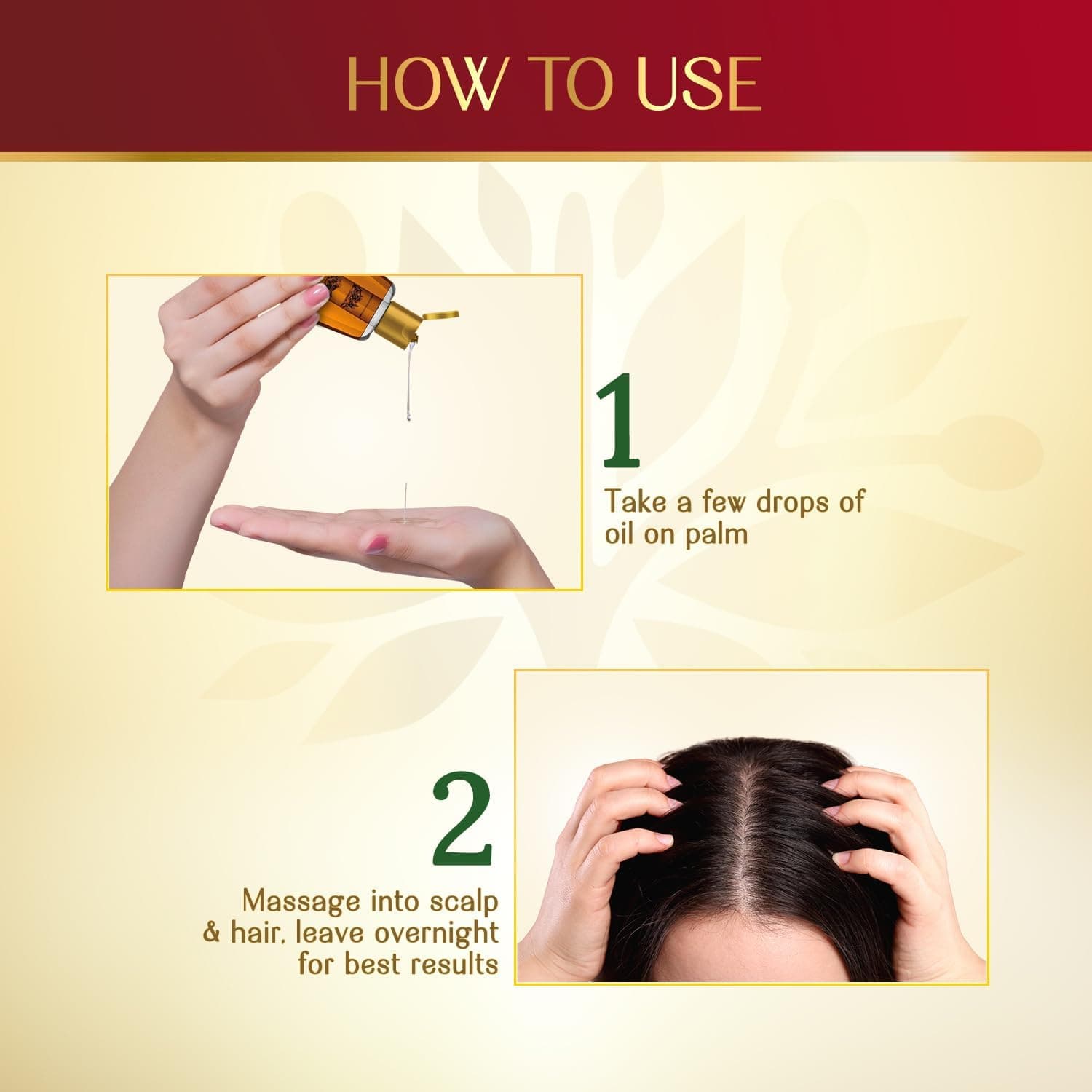 HOW TO USE

1

Take a few drops of oil on palm

2

Massage into scalp & hair, leave overnight for best results